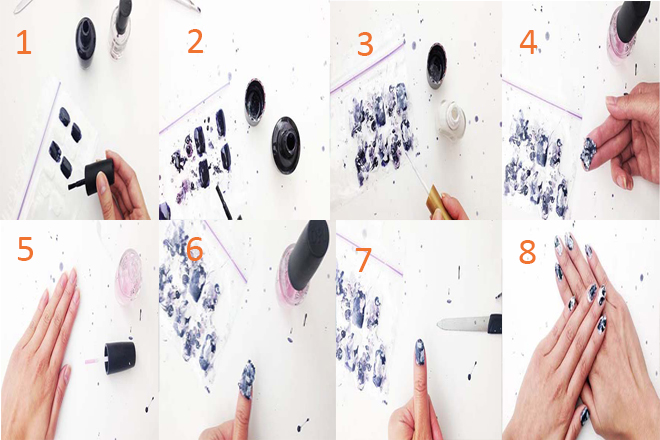 1
2
3
4
5
6
7
8